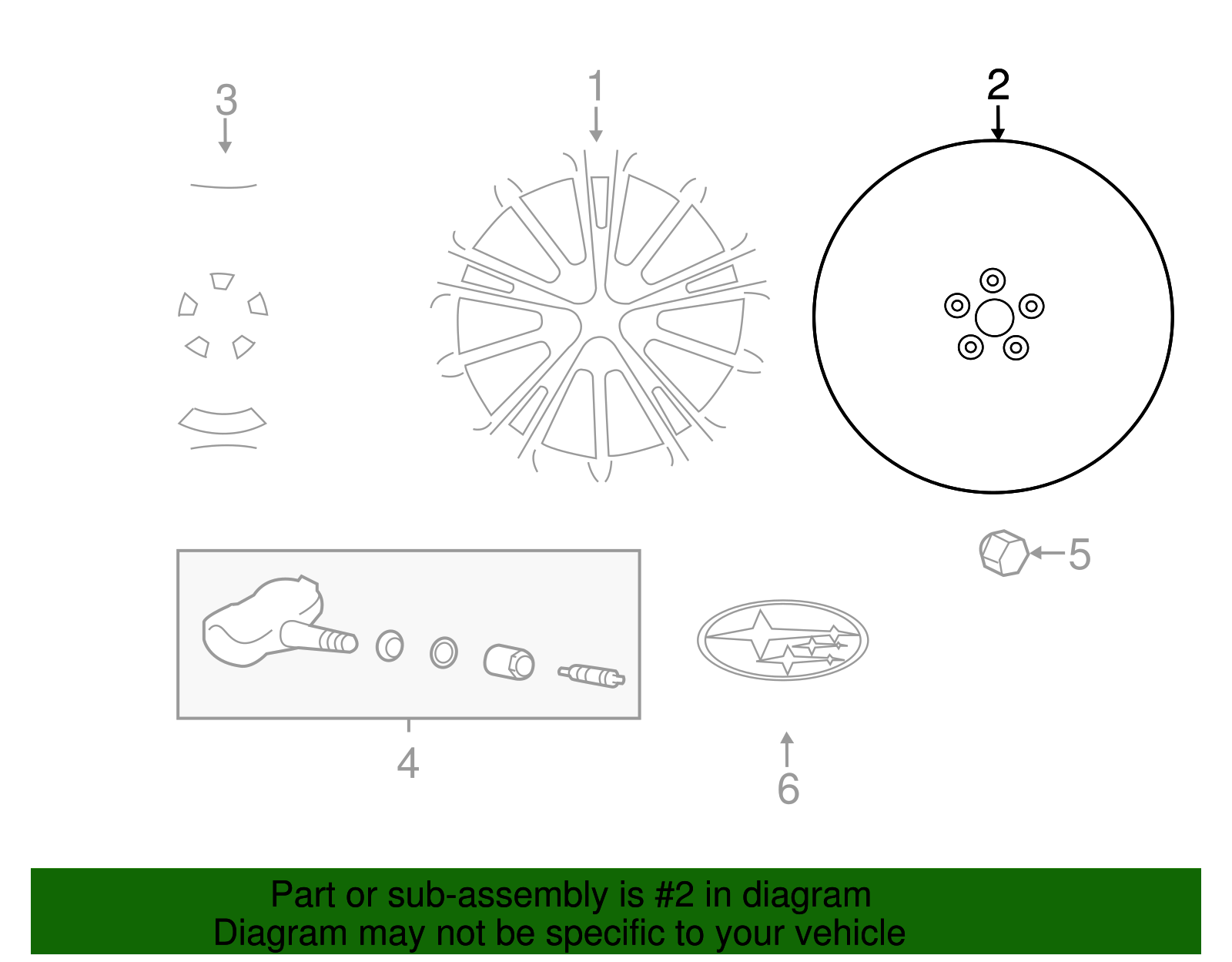 3

1

2

5

4

6

Part or sub-assembly is #2 in diagram
Diagram may not be specific to your vehicle