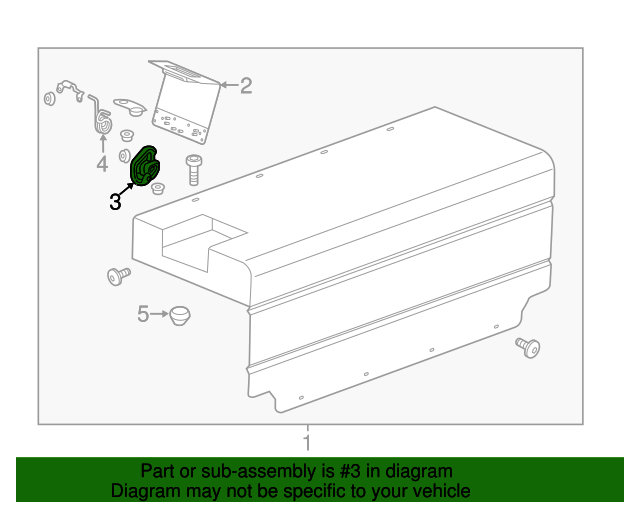 2
4
3
5
1
Part or sub-assembly is #3 in diagram
Diagram may not be specific to your vehicle