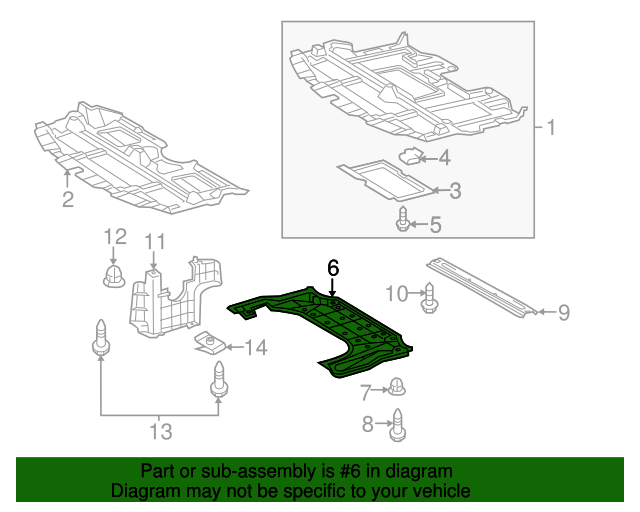 1
4
3
5
2
12
11
6
10
9
14
7
8
13

Part or sub-assembly is #6 in diagram
Diagram may not be specific to your vehicle