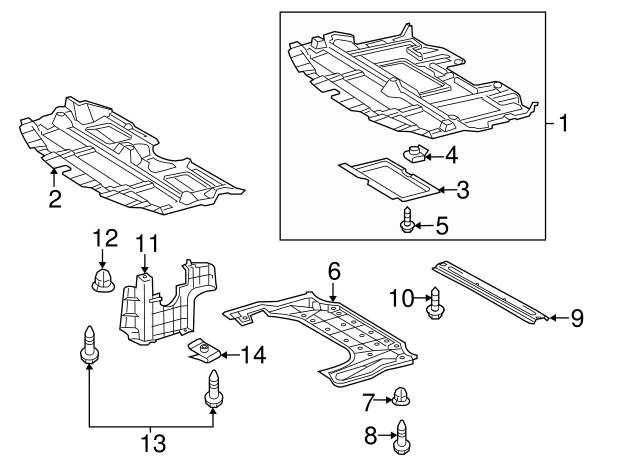 1
4
3
5
2
12
11
6
10
9
14
7
8
13