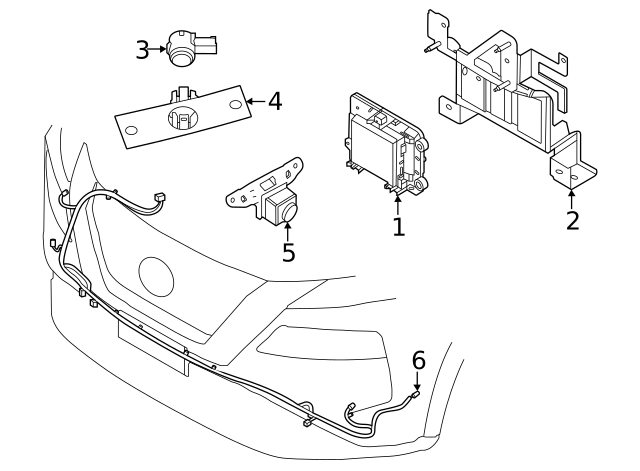 3
4
5
1
2
6