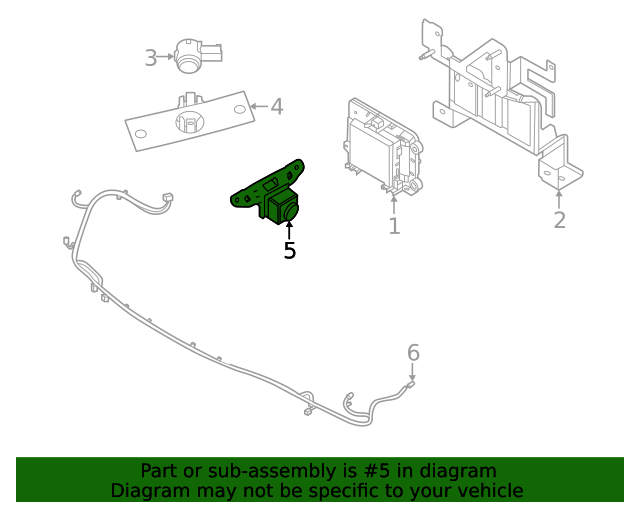 3
4
1
2
5
6

Part or sub-assembly is #5 in diagram
Diagram may not be specific to your vehicle