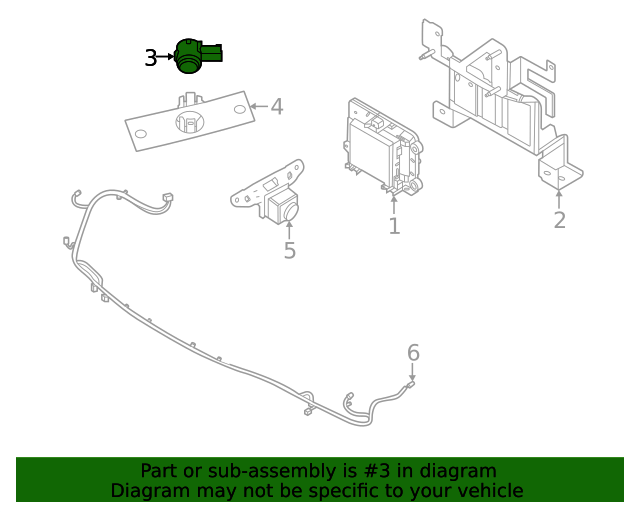 3
4
1
2
5
6

Part or sub-assembly is #3 in diagram
Diagram may not be specific to your vehicle