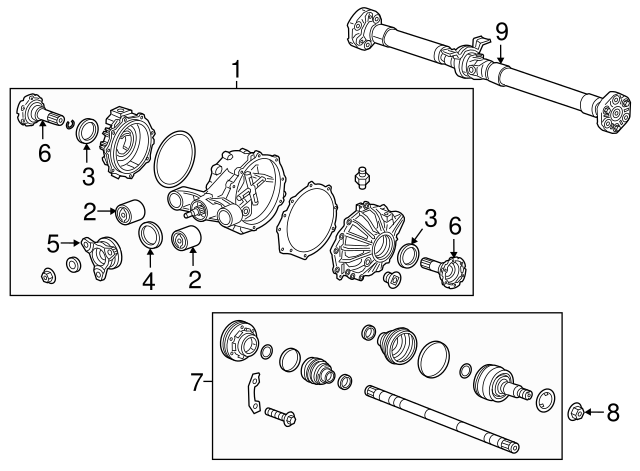 9
1
6
3
2
3
6
5
4
2
7
8