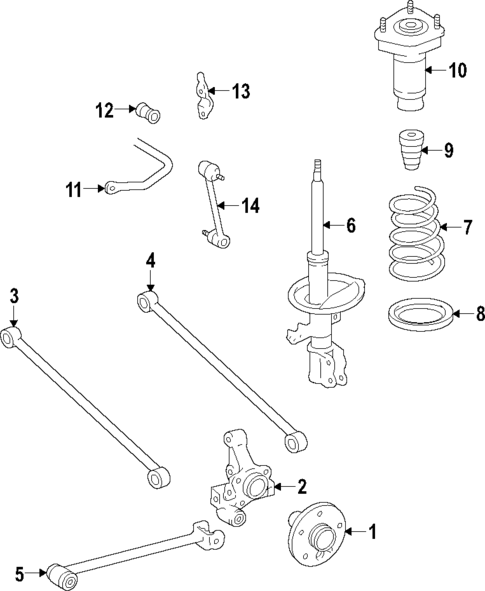 10
13
12
9
11
14
6
7
4
3
8
2
1
5