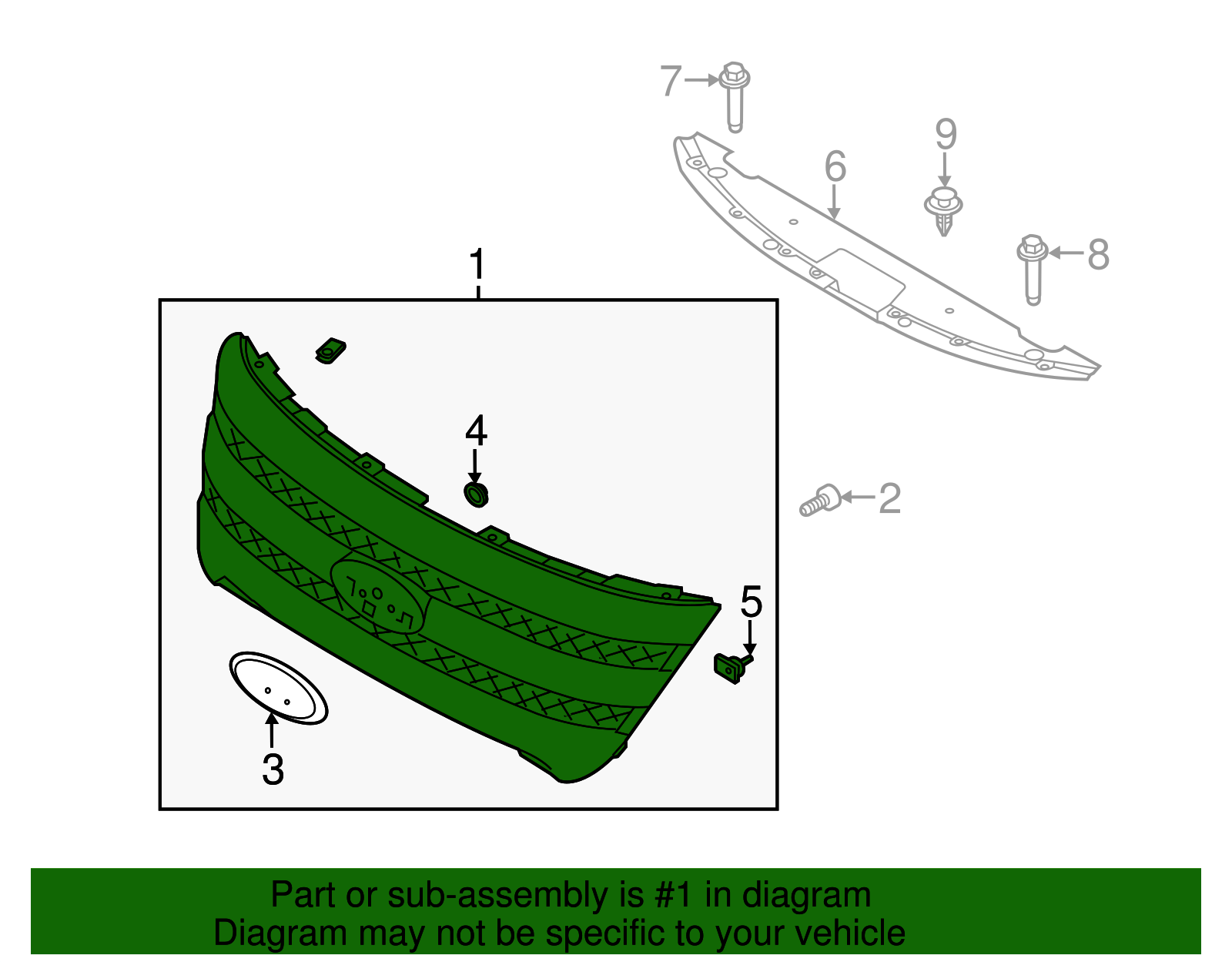 7
9
6
8
1
4
2
5
3

Part or sub-assembly is #1 in diagram
Diagram may not be specific to your vehicle