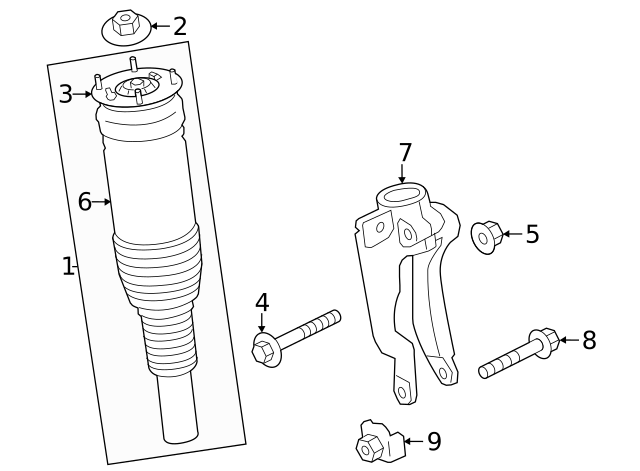 2
3
6
1
7
5
4
8
9