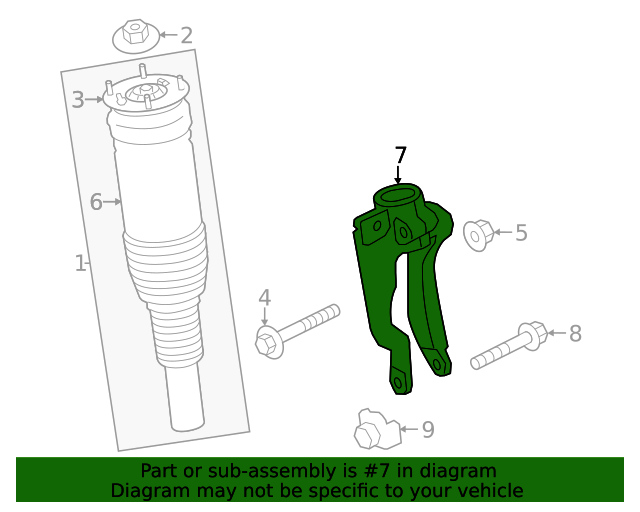 2
3
6
1
7
5
4
8
9

Part or sub-assembly is #7 in diagram
Diagram may not be specific to your vehicle