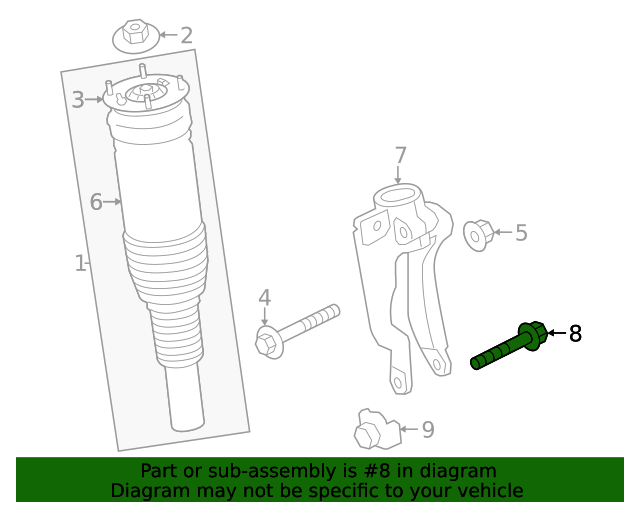 2
3
6
1
7
5
4
8
9

Part or sub-assembly is #8 in diagram
Diagram may not be specific to your vehicle