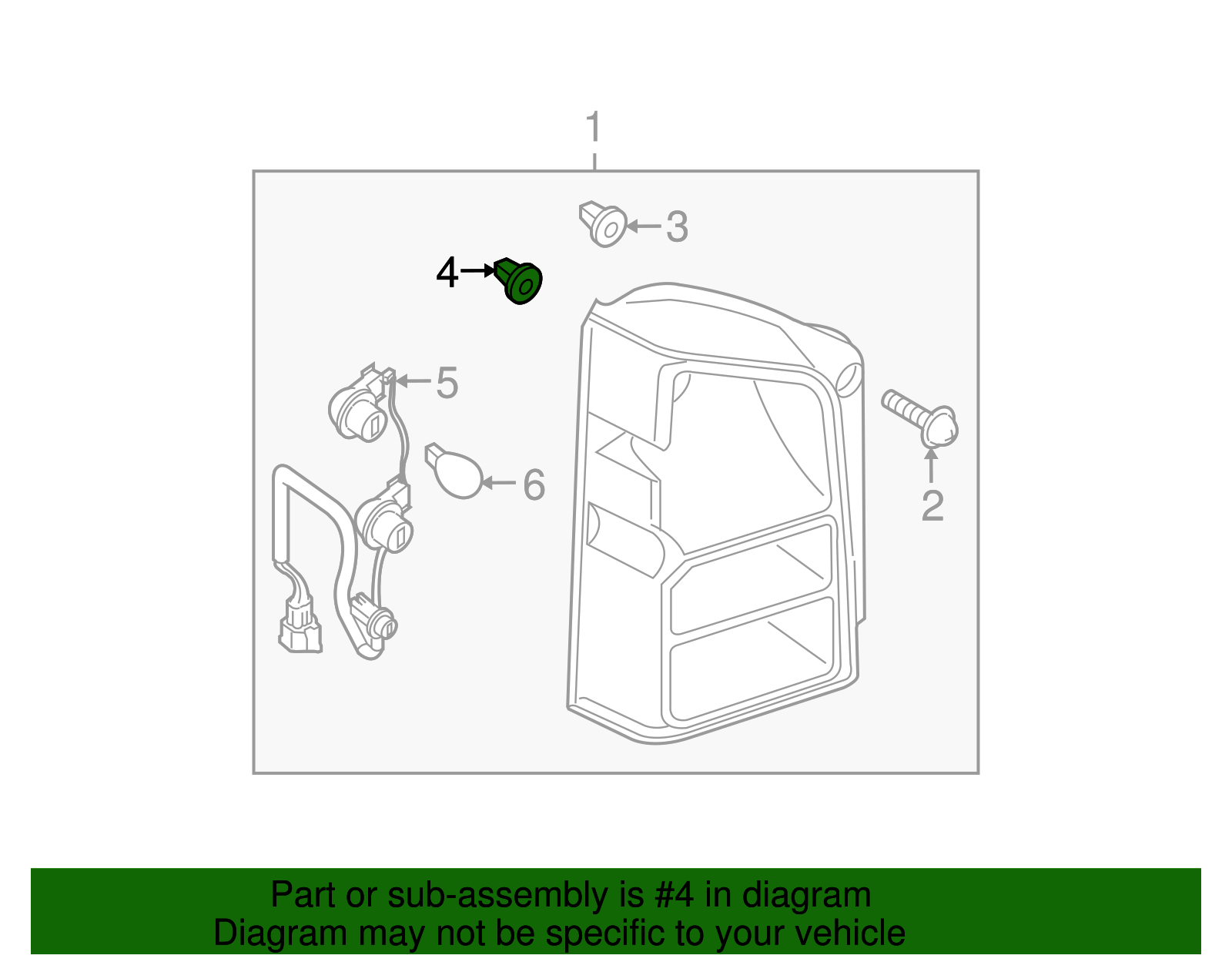 1

3

4

5

6

2

Part or sub-assembly is #4 in diagram
Diagram may not be specific to your vehicle