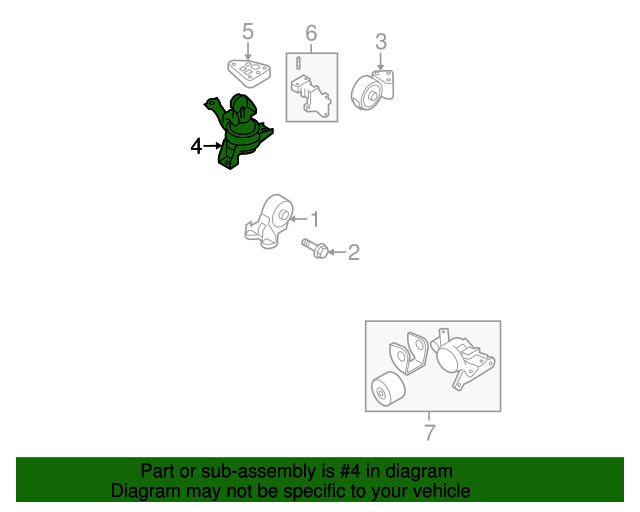 5
6
3
4
1
2
7

Part or sub-assembly is #4 in diagram
Diagram may not be specific to your vehicle