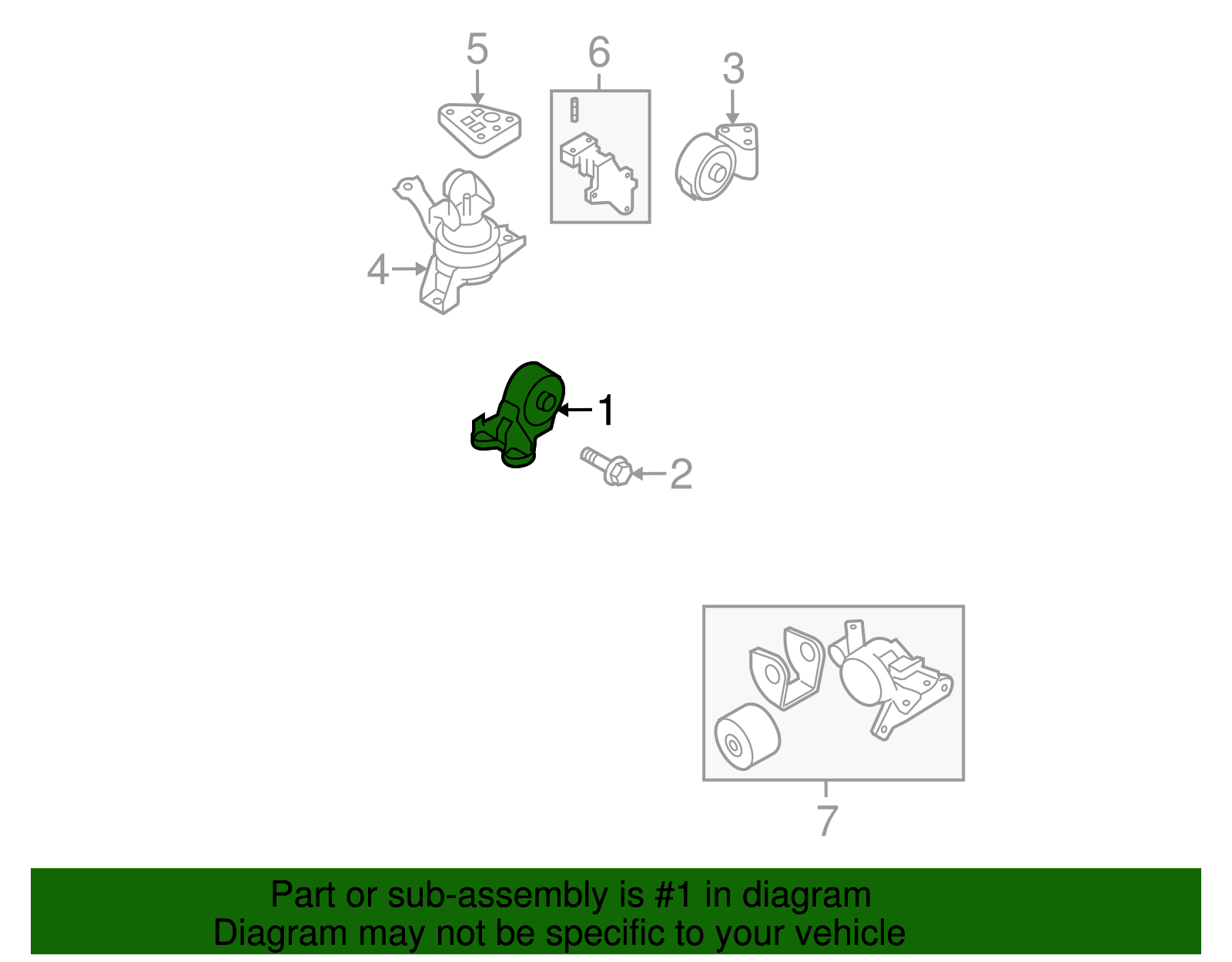 5
6
3
4
1
2
7

Part or sub-assembly is #1 in diagram
Diagram may not be specific to your vehicle