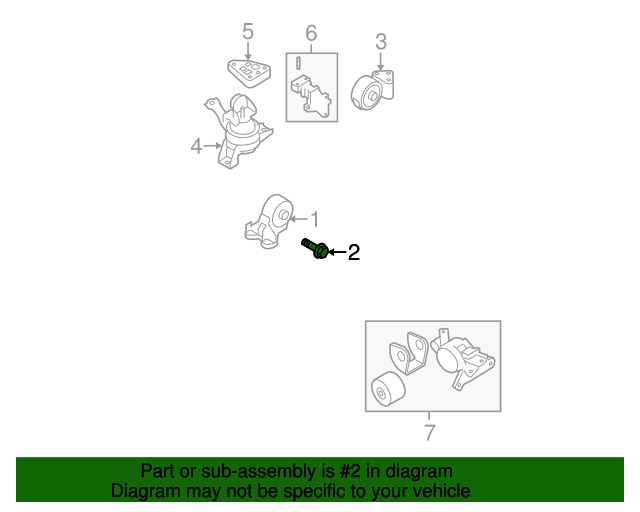 5
6
3
4
1
2
7

Part or sub-assembly is #2 in diagram
Diagram may not be specific to your vehicle