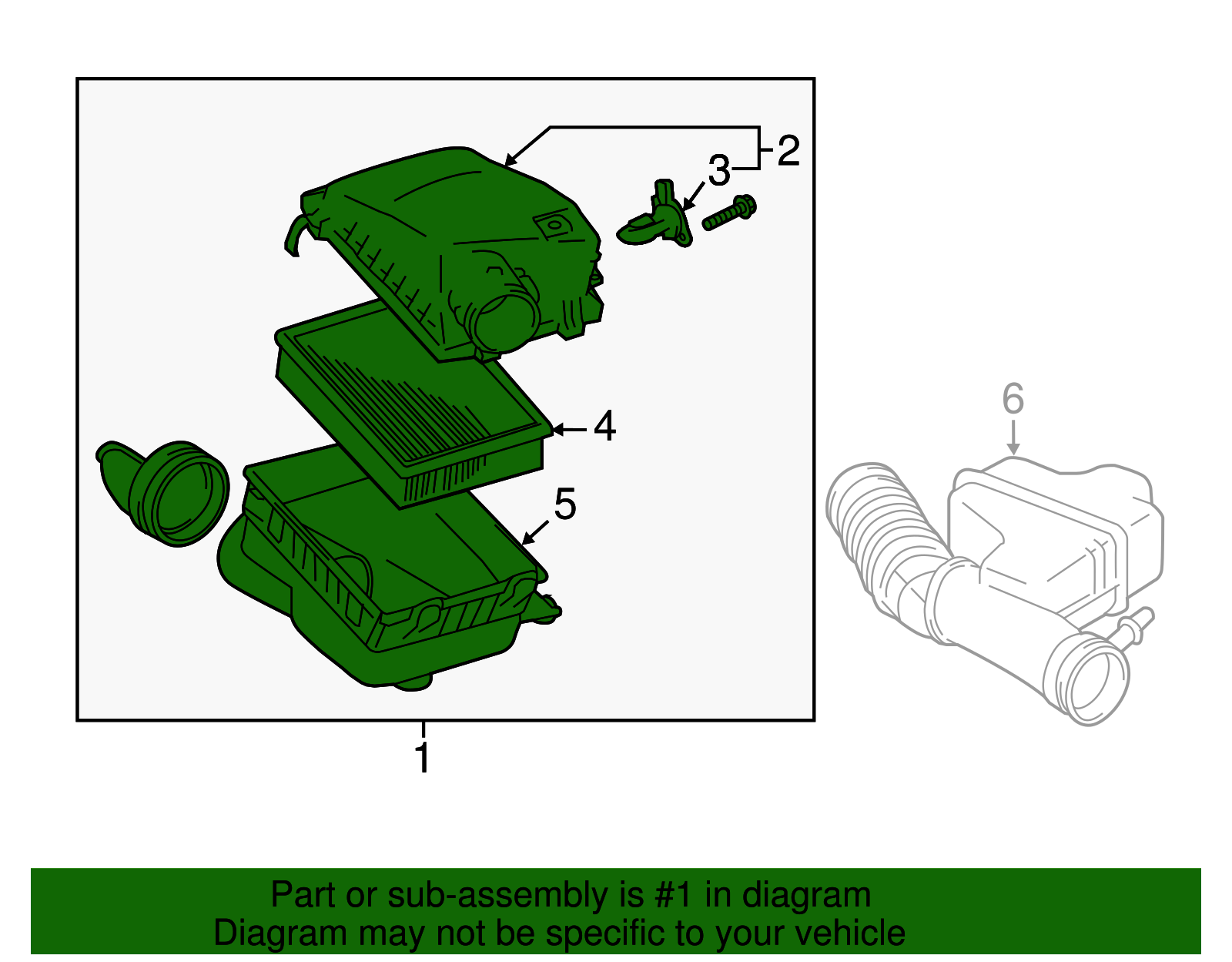 2
3
4
5
6
1

Part or sub-assembly is #1 in diagram
Diagram may not be specific to your vehicle