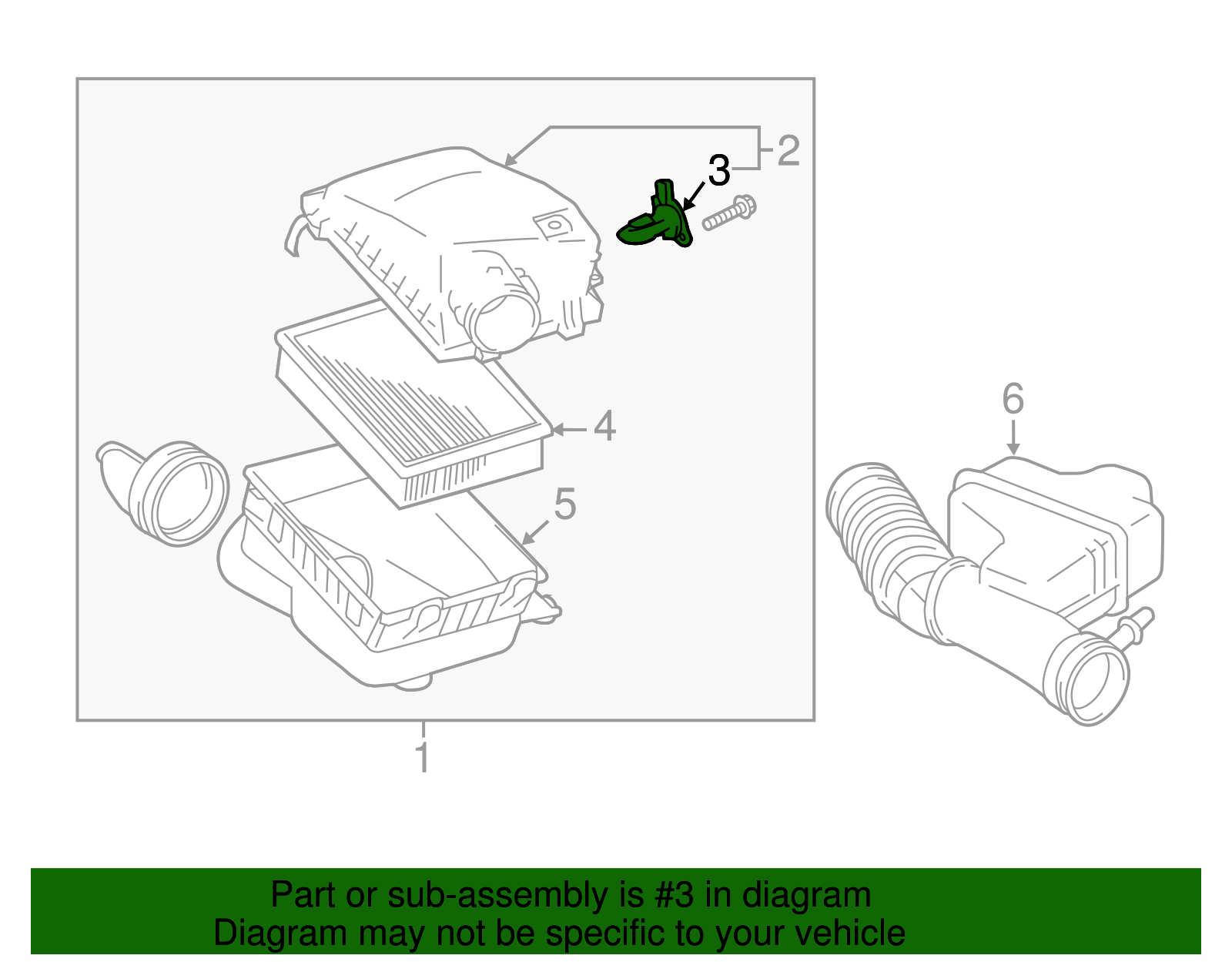 2
3
4
5
6
1

Part or sub-assembly is #3 in diagram
Diagram may not be specific to your vehicle