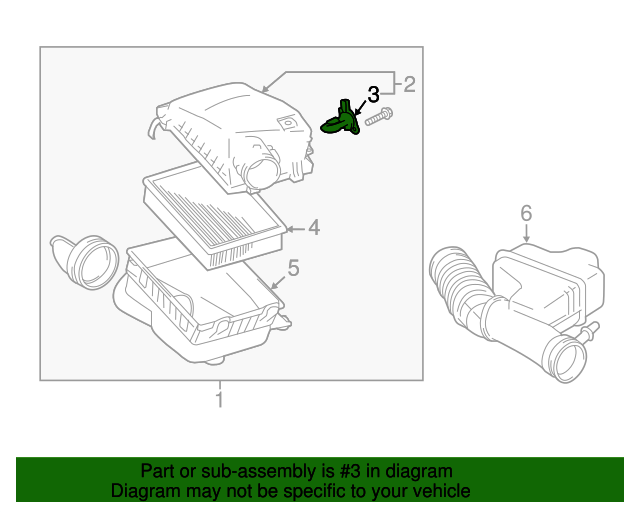 2
3
4
5
6
1

Part or sub-assembly is #3 in diagram
Diagram may not be specific to your vehicle