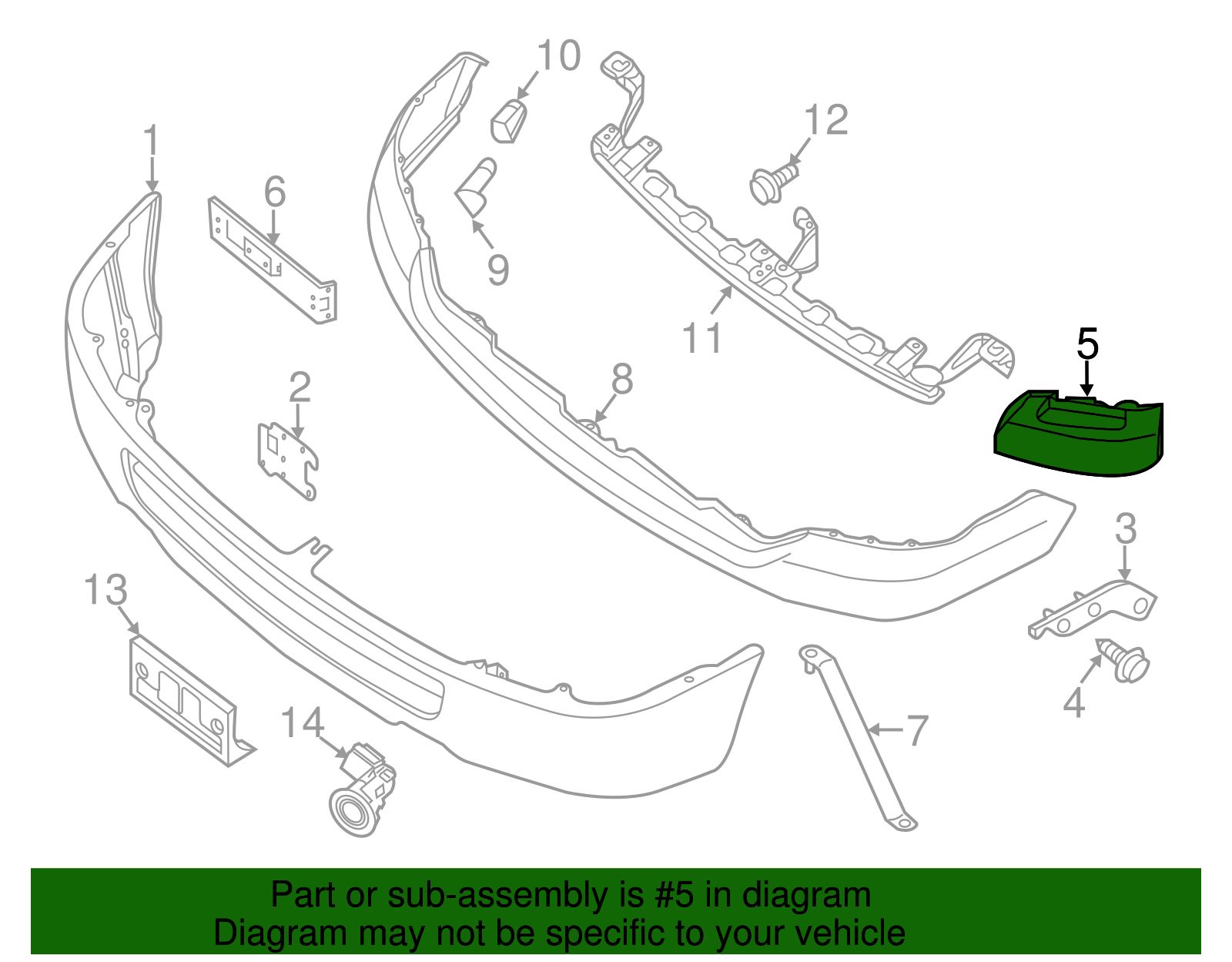 10
12
1
6
9
11
5
2
8
3
13
4
14
7

Part or sub-assembly is #5 in diagram
Diagram may not be specific to your vehicle