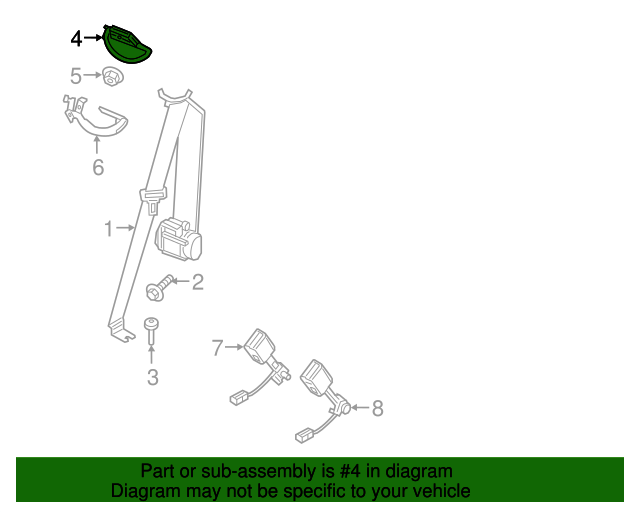 4
5
6
1
2
3
7
8

Part or sub-assembly is #4 in diagram
Diagram may not be specific to your vehicle