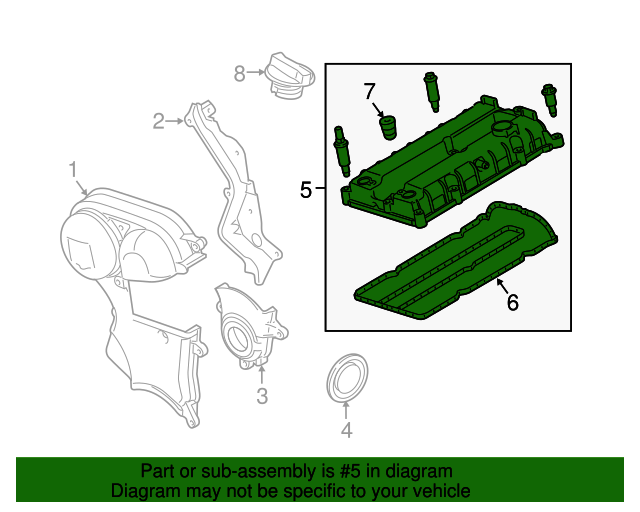 8
7
2
1
5
6
3
4

Part or sub-assembly is #5 in diagram
Diagram may not be specific to your vehicle