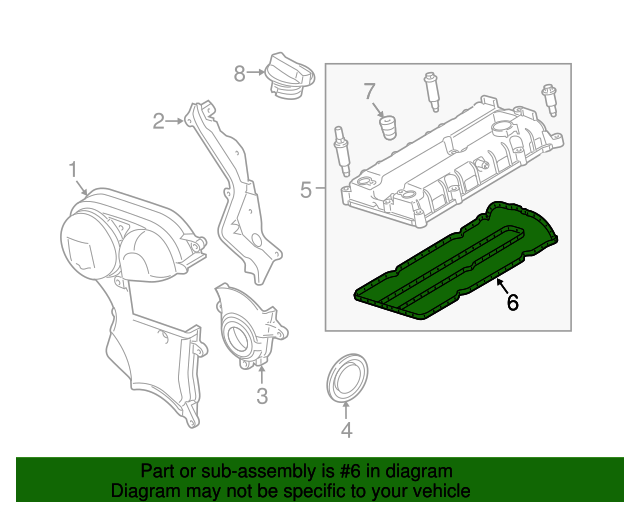 8
7
2
1
5
6
3
4

Part or sub-assembly is #6 in diagram
Diagram may not be specific to your vehicle