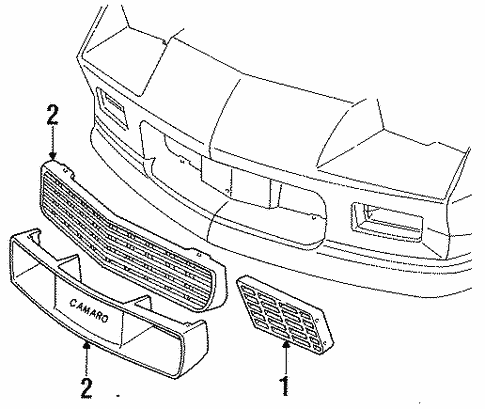 2
CAMARO
2
1