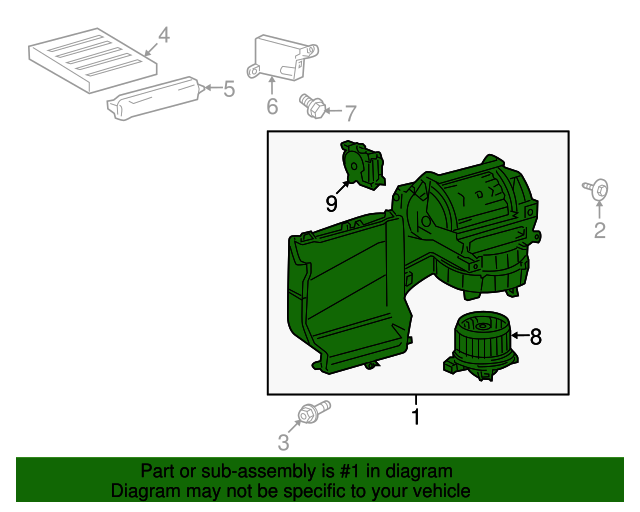 4
5
6
7
9
2
8
1
3
Part or sub-assembly is #1 in diagram
Diagram may not be specific to your vehicle