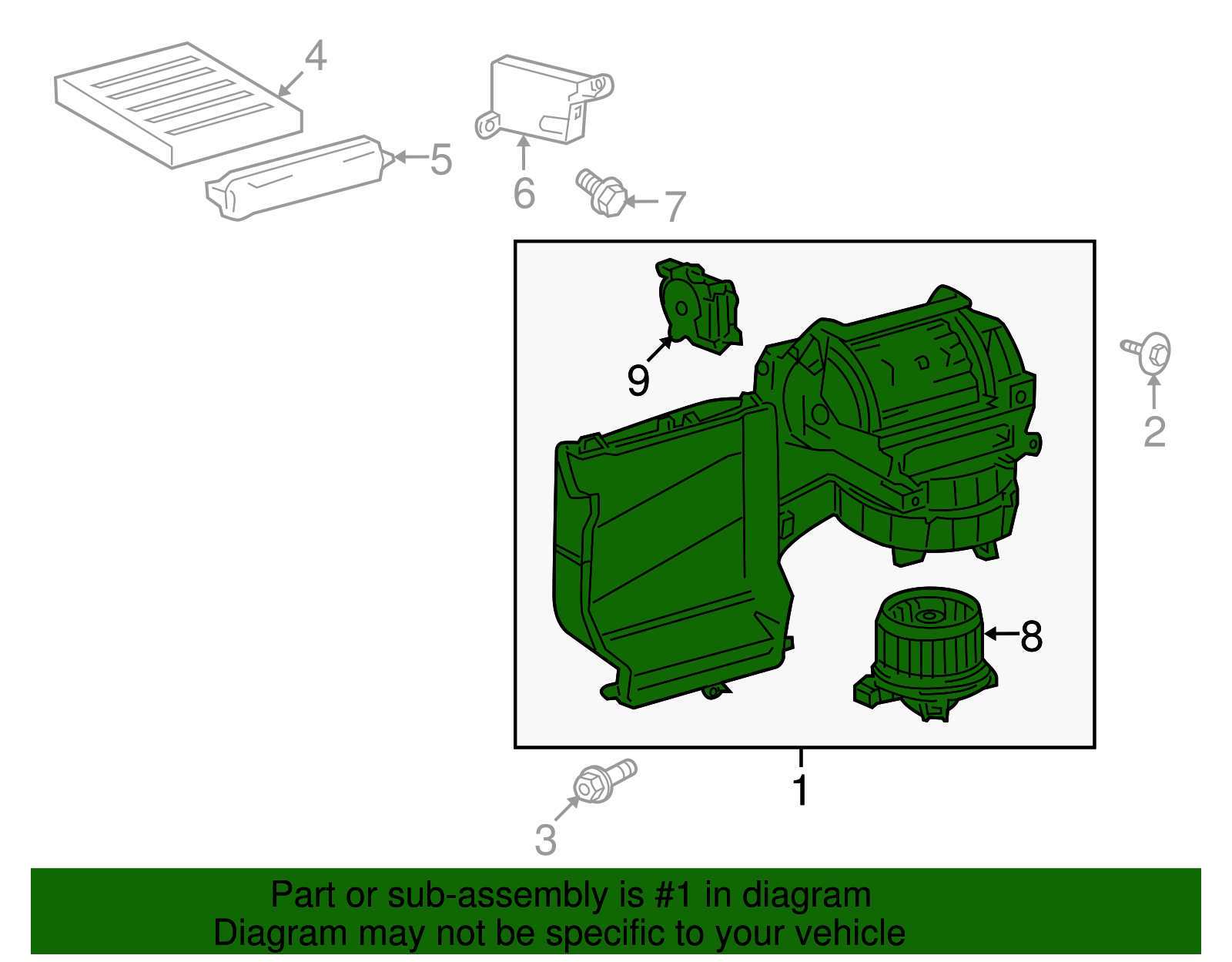 4

5

6

7

9

2

8

1

3

Part or sub-assembly is #1 in diagram
Diagram may not be specific to your vehicle