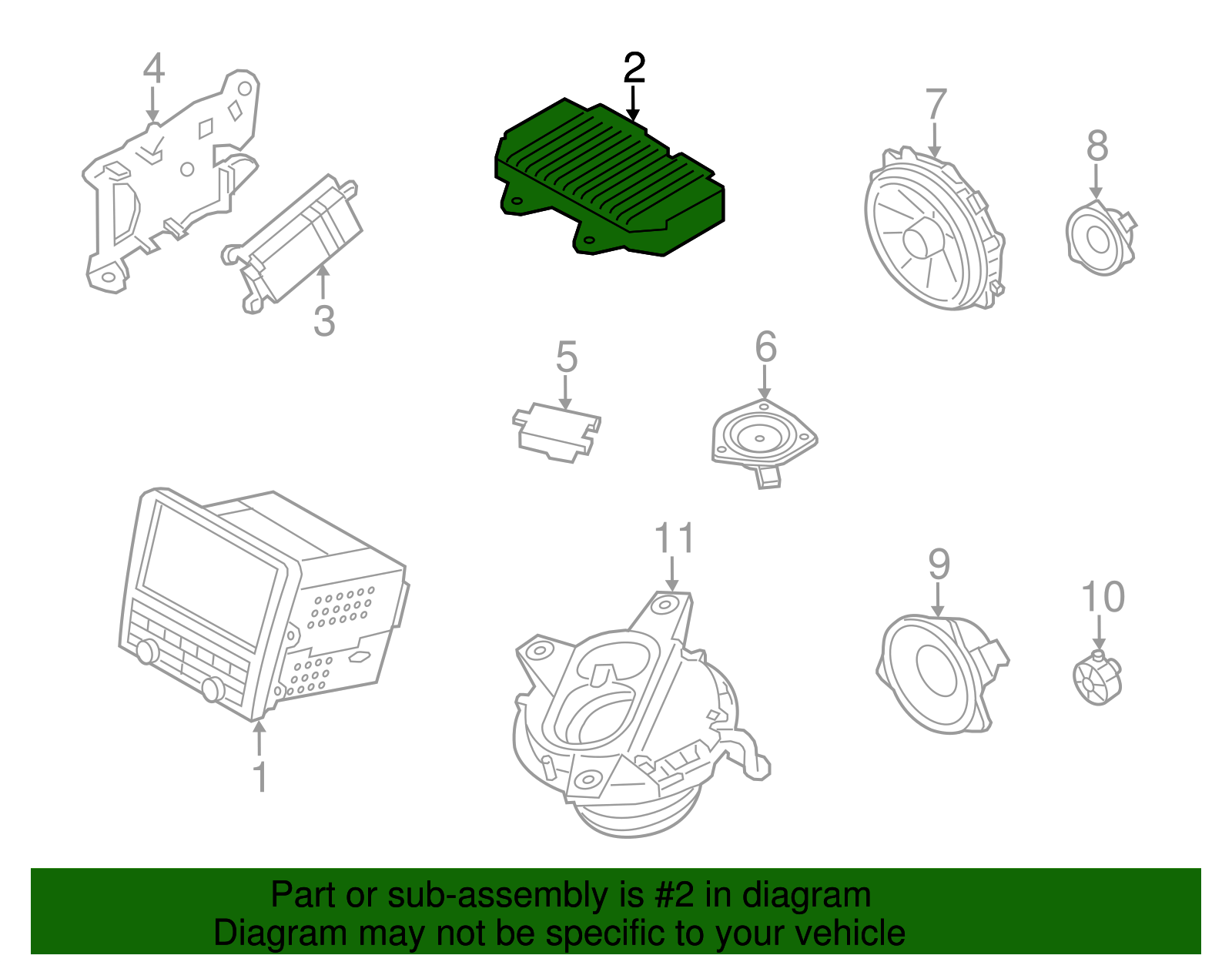 4
2
7
8
3
5
6
11
9
10
1

Part or sub-assembly is #2 in diagram
Diagram may not be specific to your vehicle