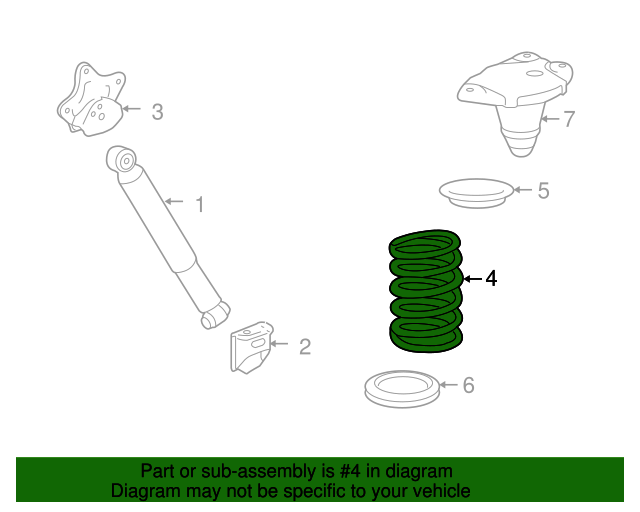 3
7
1
5
4
2
6

Part or sub-assembly is #4 in diagram
Diagram may not be specific to your vehicle