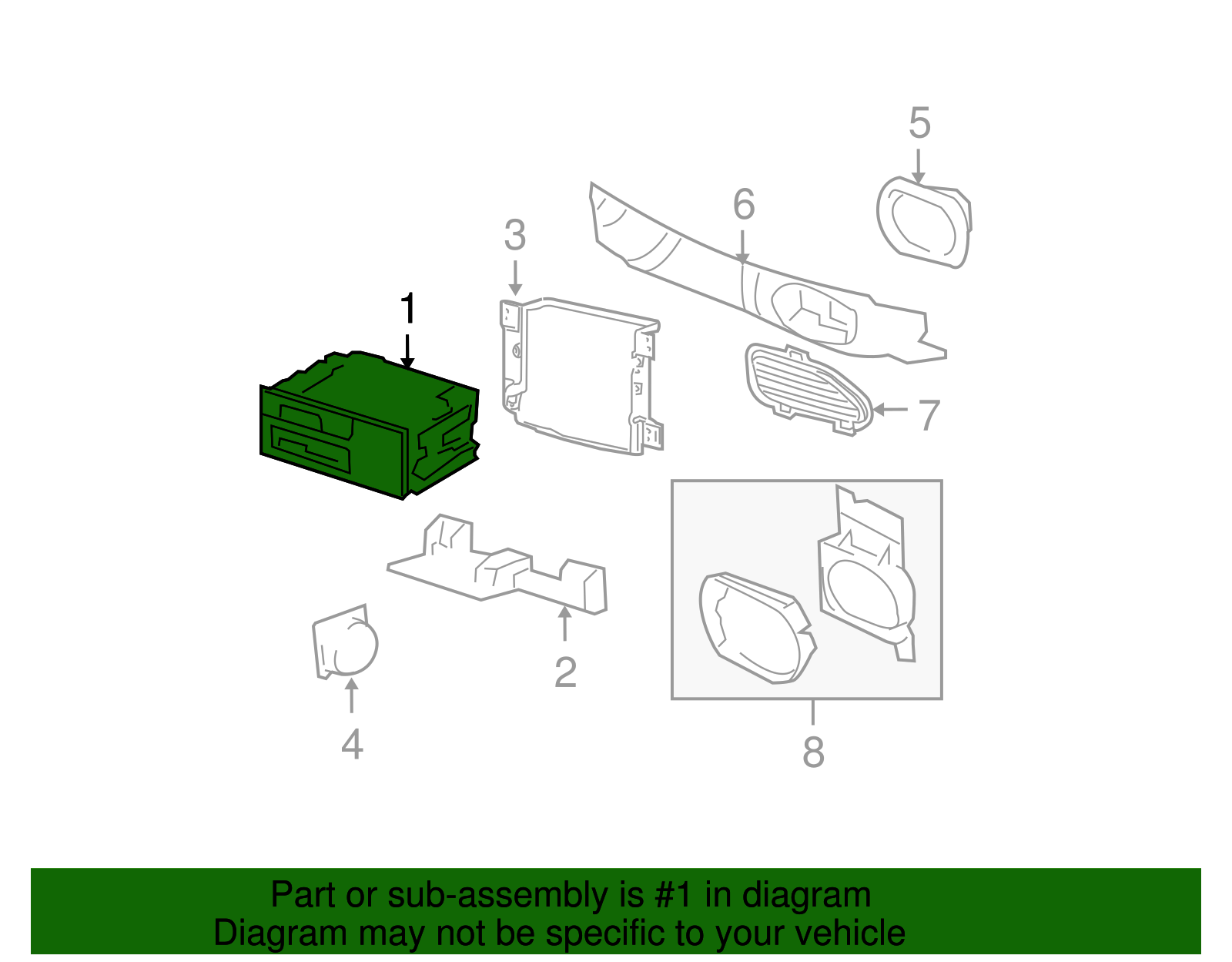 5
6
3
1
7
2
4
8

Part or sub-assembly is #1 in diagram
Diagram may not be specific to your vehicle