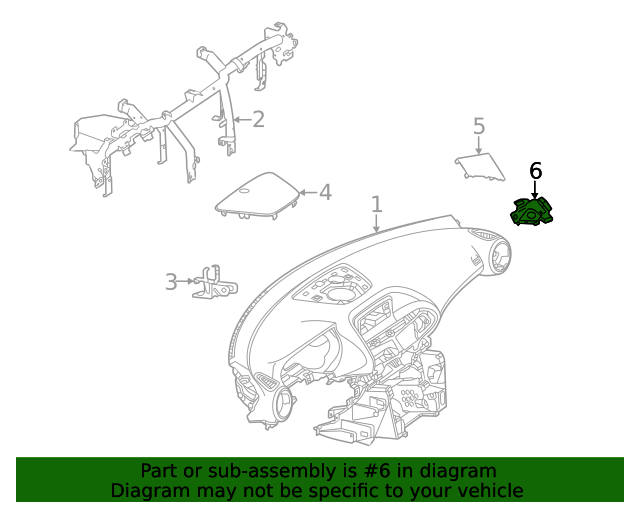 2

5

6

4

1

3

Part or sub-assembly is #6 in diagram
Diagram may not be specific to your vehicle