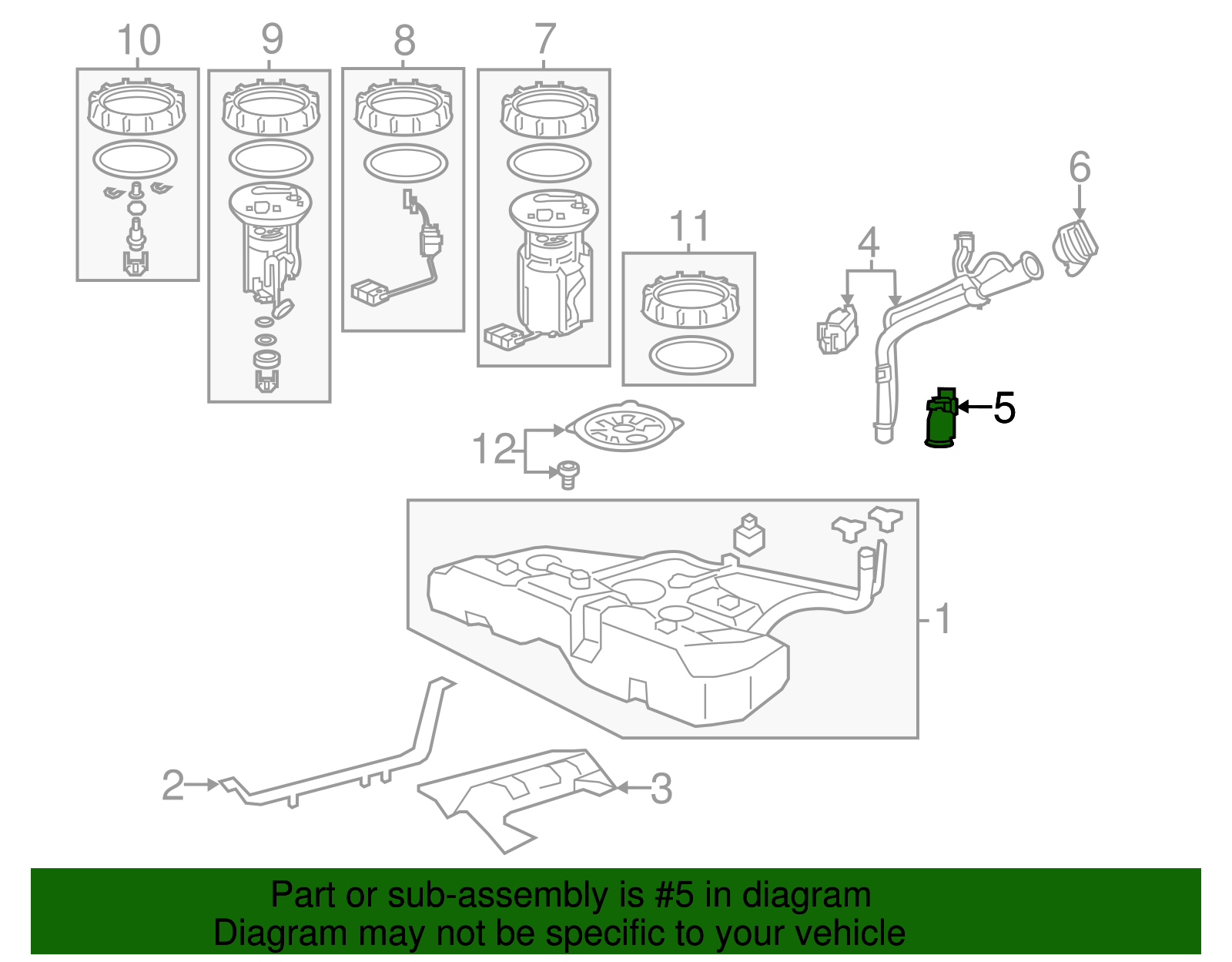 10
9
8
7
6
11
4
5
12
1
2
3

Part or sub-assembly is #5 in diagram
Diagram may not be specific to your vehicle