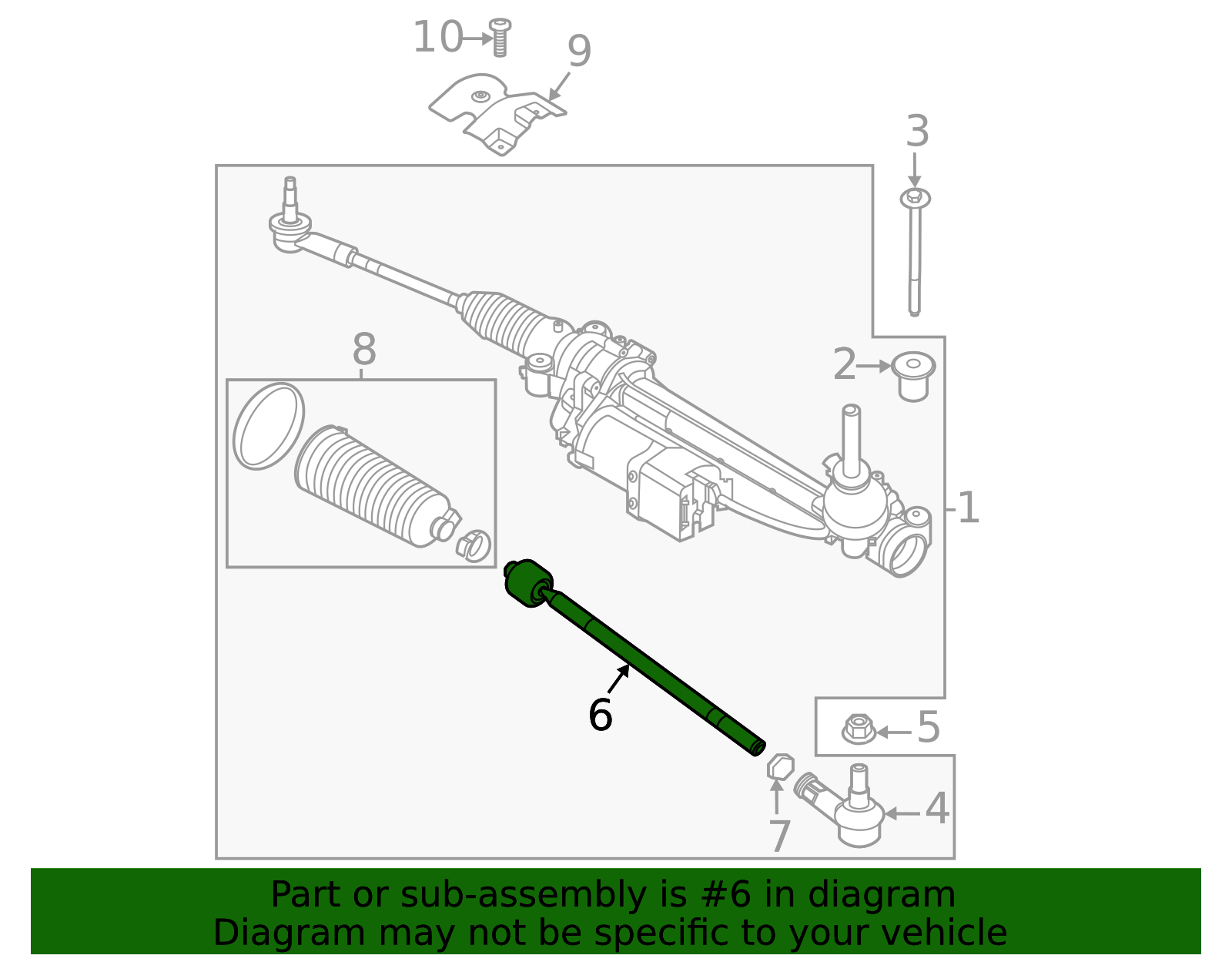 10
9
3
8
2
1
6
5
7
4

Part or sub-assembly is #6 in diagram
Diagram may not be specific to your vehicle