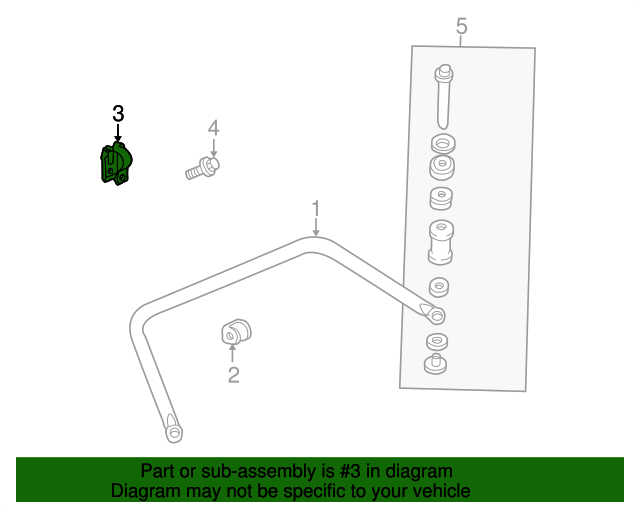 5

3

4

1

2

Part or sub-assembly is #3 in diagram
Diagram may not be specific to your vehicle