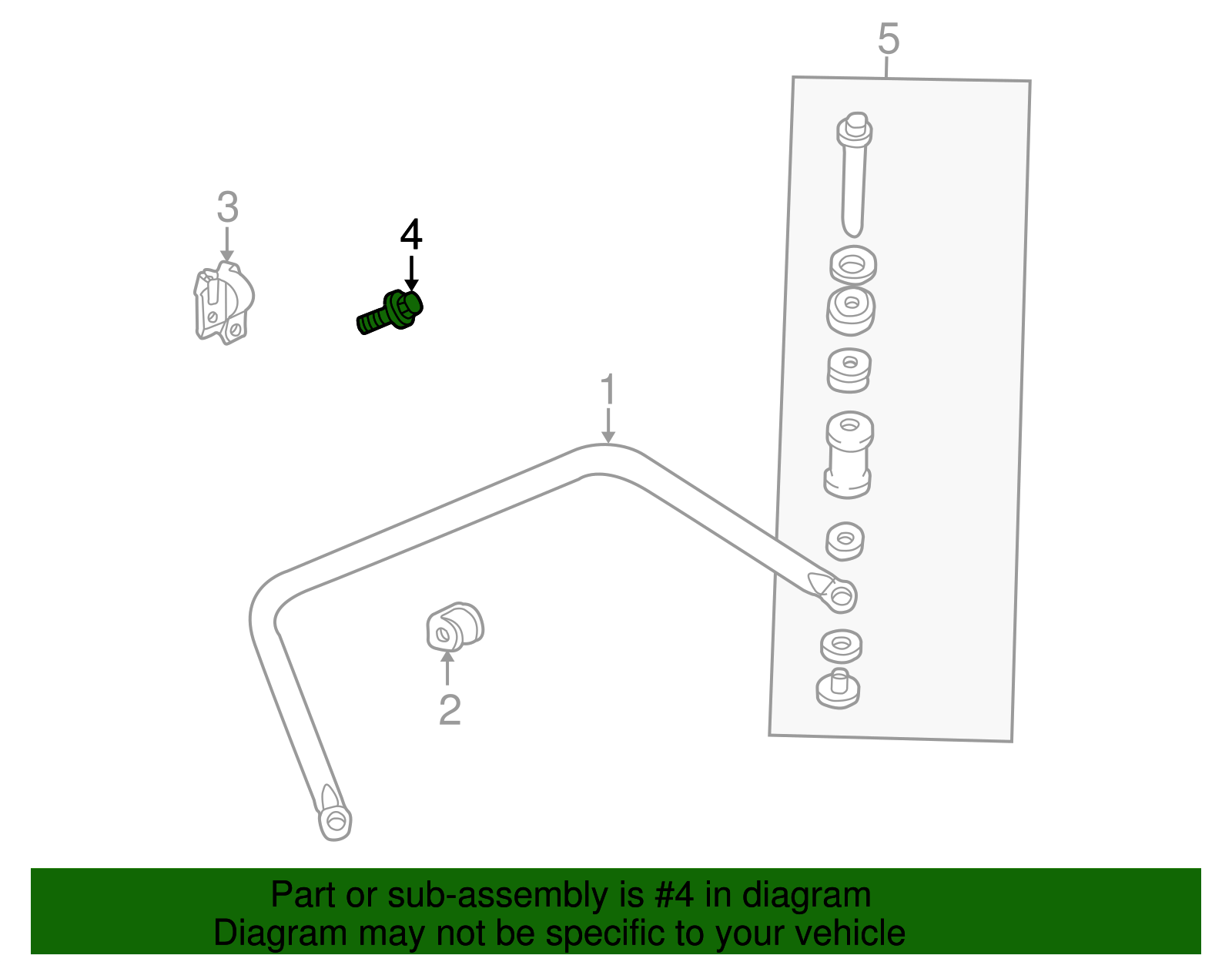 5

3

4

1

2

Part or sub-assembly is #4 in diagram
Diagram may not be specific to your vehicle