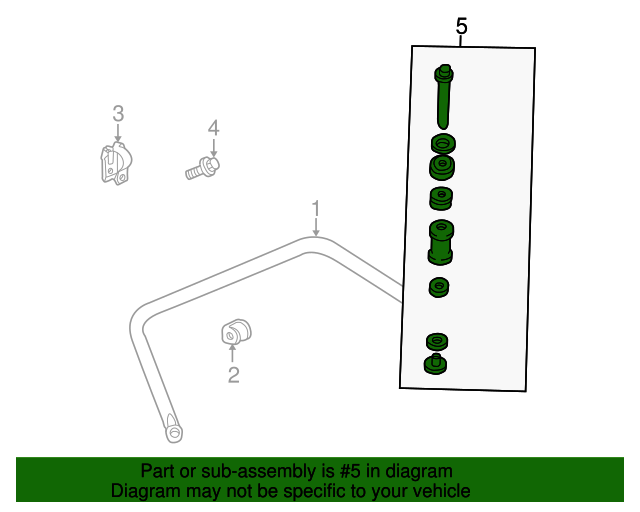 5

3

4

1

2

Part or sub-assembly is #5 in diagram
Diagram may not be specific to your vehicle