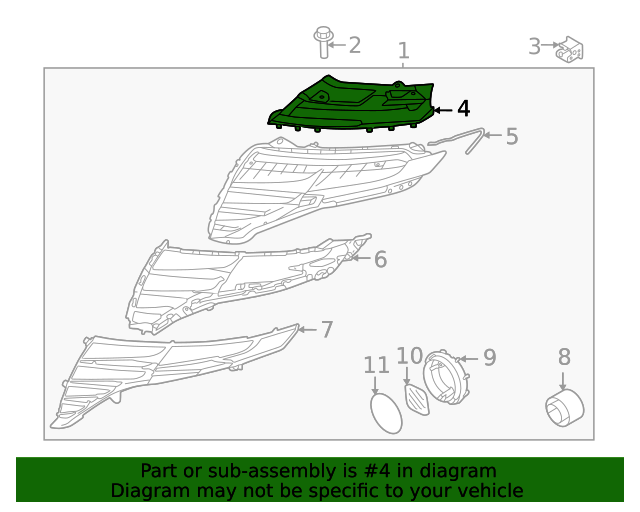 2
1
3
4
5
6
7
11
10
9
8

Part or sub-assembly is #4 in diagram
Diagram may not be specific to your vehicle