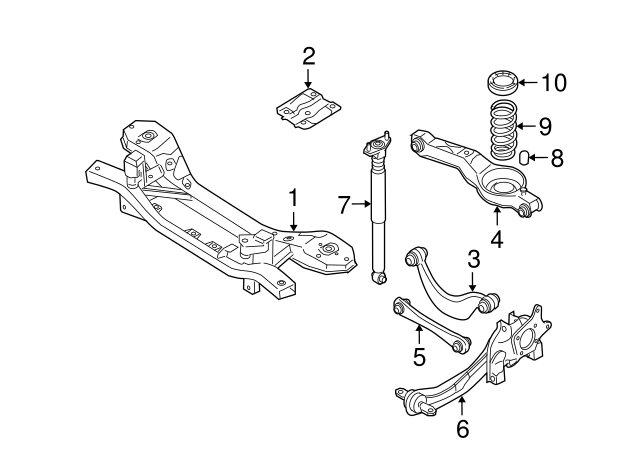 2
10
9
8
1
7
4
3
5
6