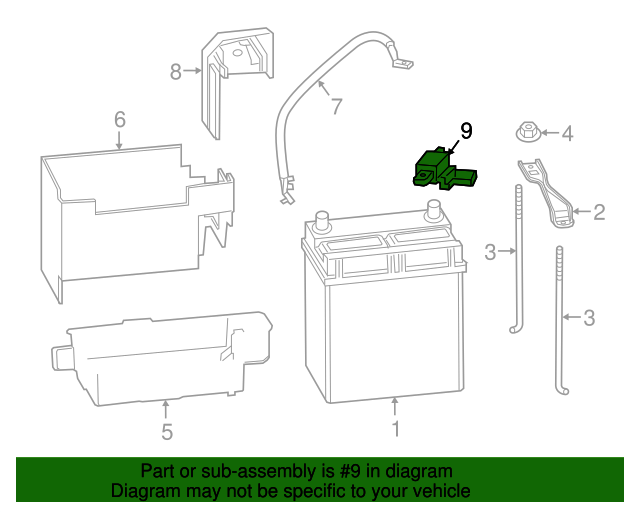 8
7
6
9
4
2
3
3
5
1

Part or sub-assembly is #9 in diagram
Diagram may not be specific to your vehicle