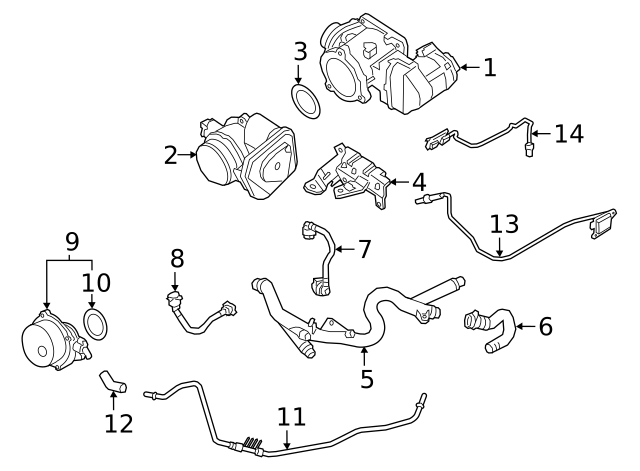 3
1
14
2
4
13
7
9
8
10
6
5
12
11