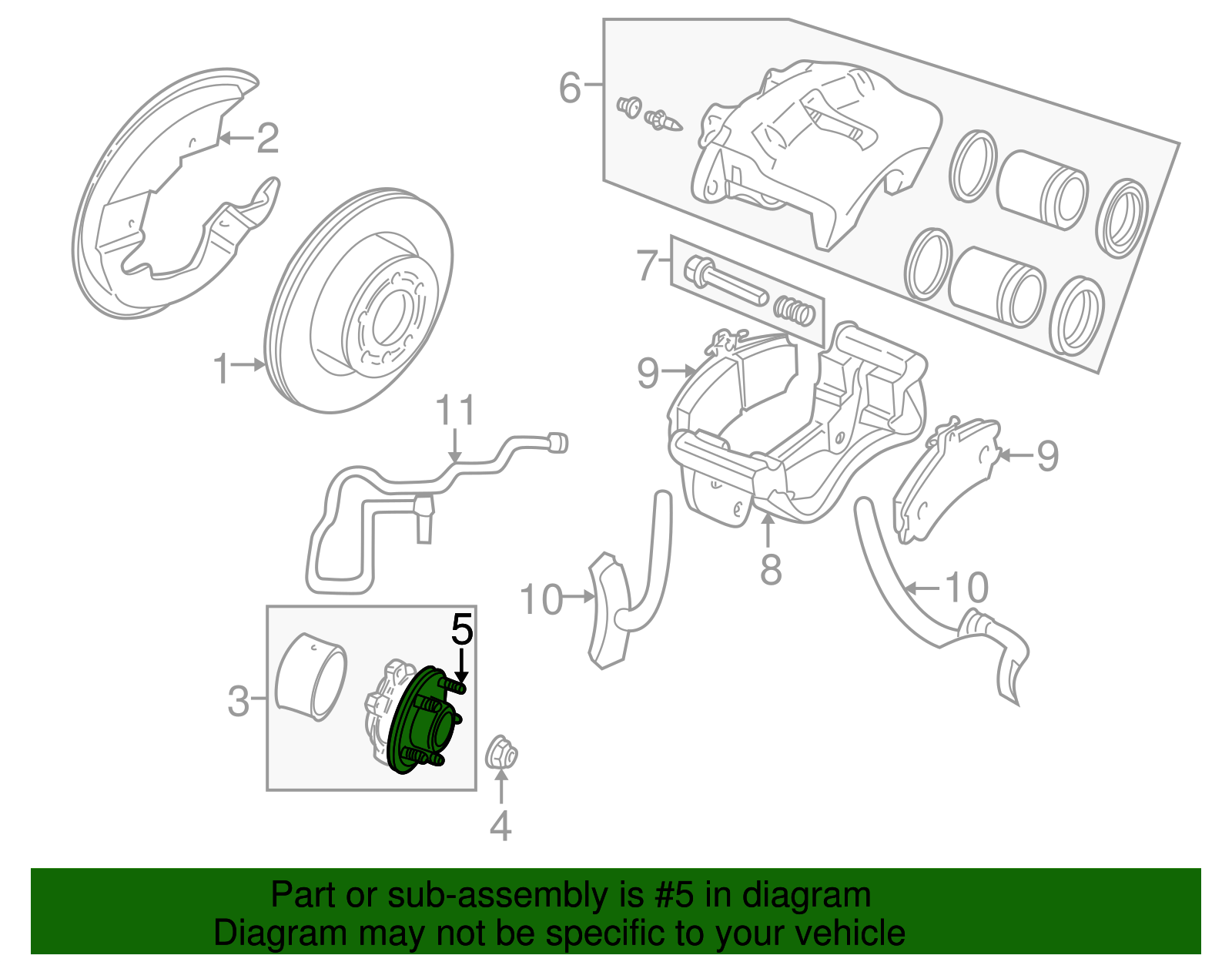 6
2
7
1
9
11
9
8
10
10
5
3
4

Part or sub-assembly is #5 in diagram
Diagram may not be specific to your vehicle