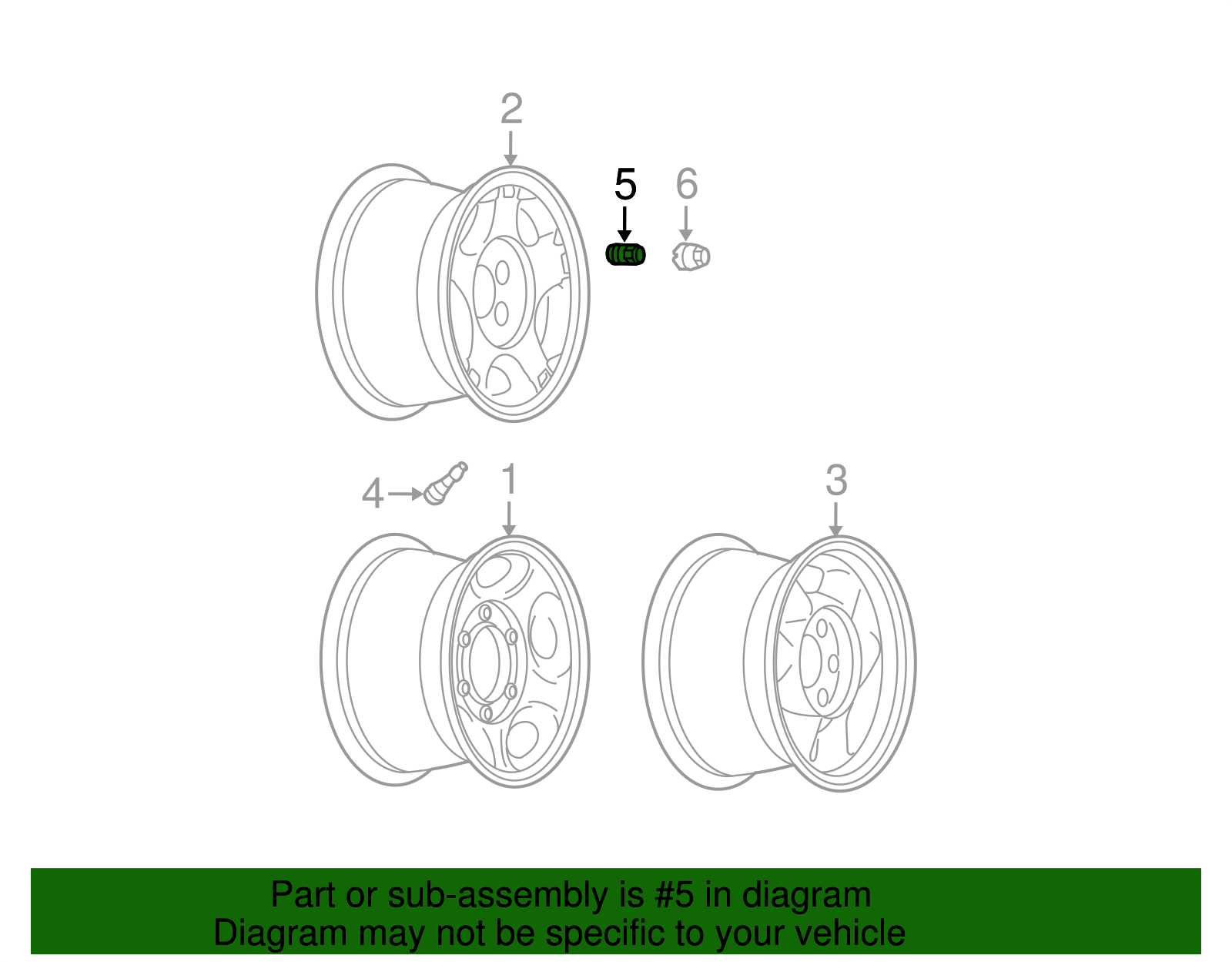 2

5

6

4

1

3

Part or sub-assembly is #5 in diagram
Diagram may not be specific to your vehicle