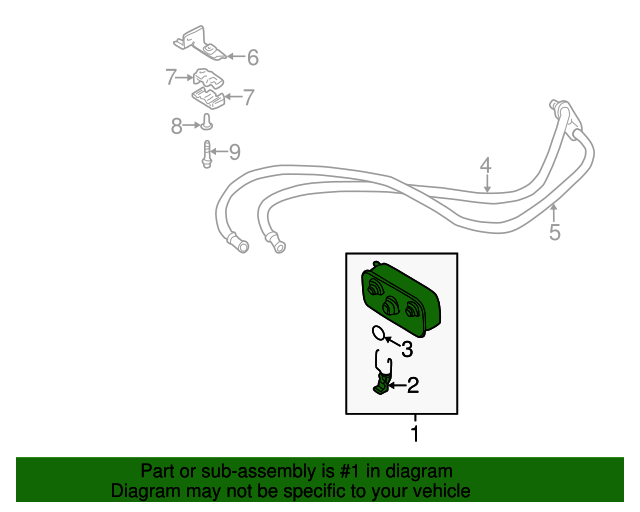 6
7
7
8
9
4
5
3
2
1

Part or sub-assembly is #1 in diagram
Diagram may not be specific to your vehicle