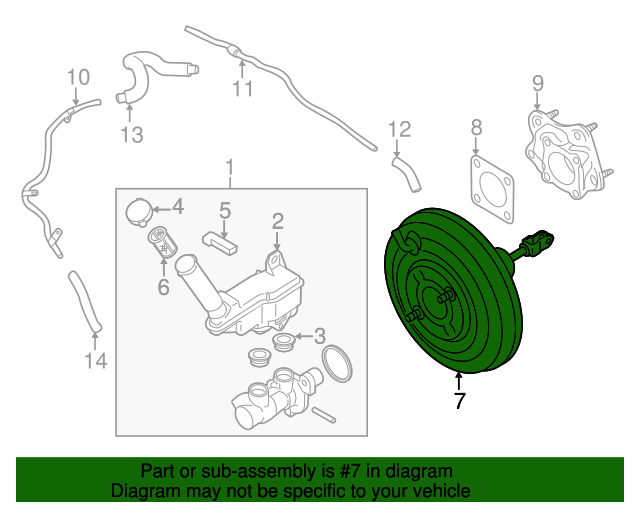 10
13
11
12
8
9
1
4
5
2
6
3
14
7

Part or sub-assembly is #7 in diagram
Diagram may not be specific to your vehicle