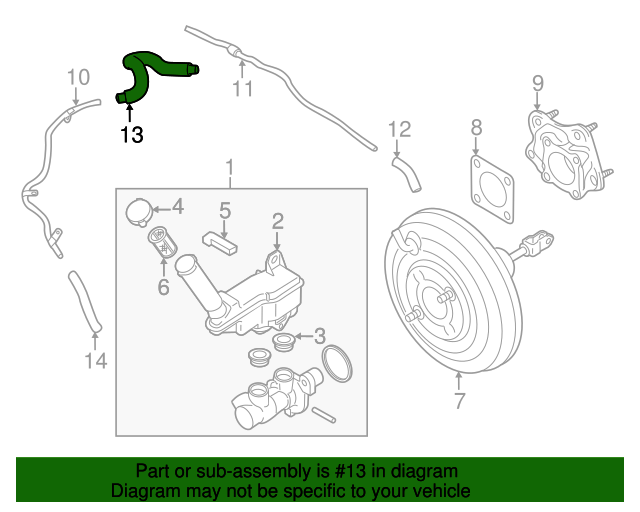 10
13
11
12
8
9
1
4
5
2
6
3
14
7

Part or sub-assembly is #13 in diagram
Diagram may not be specific to your vehicle