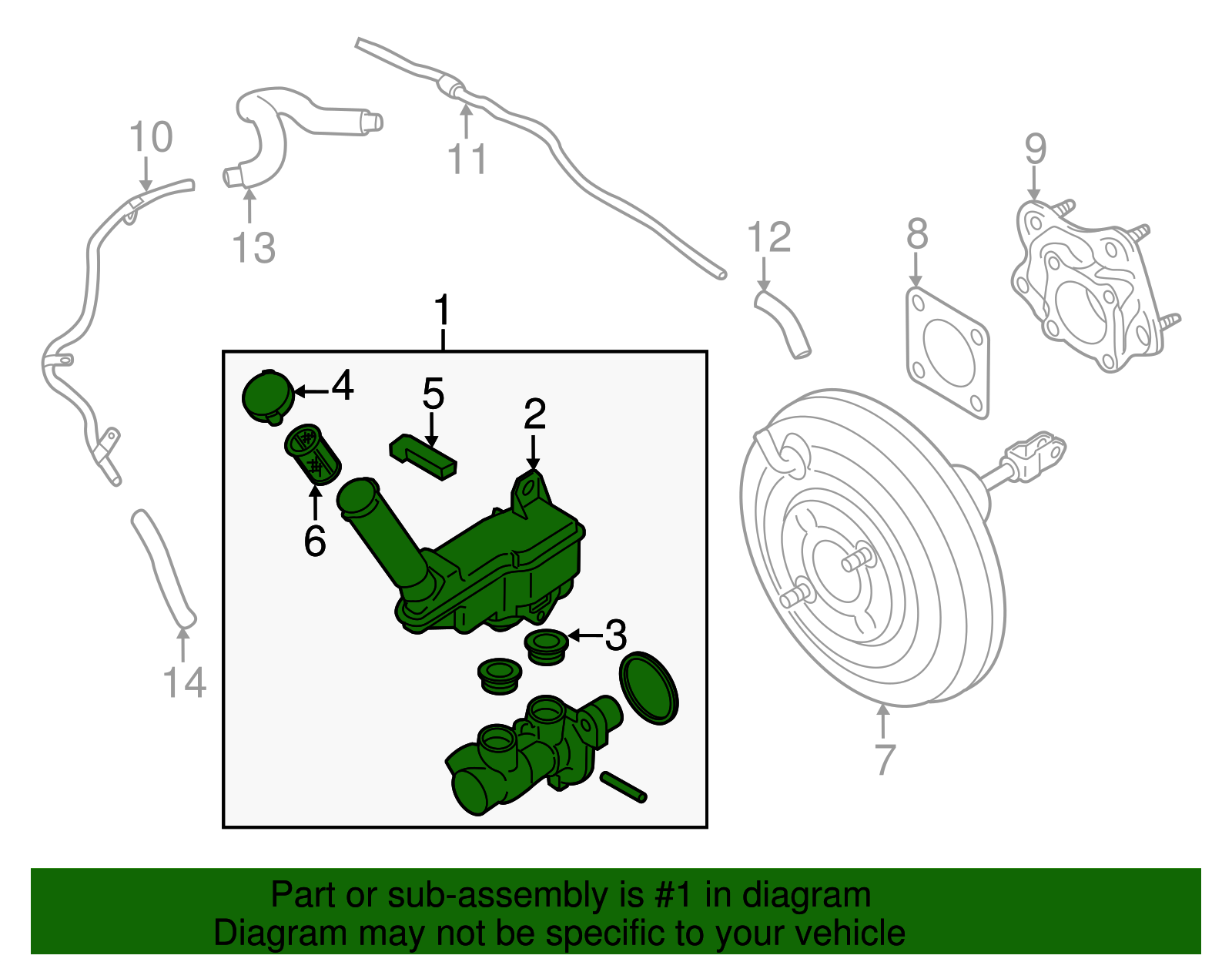 10
13
11
9
12
8
1
4
5
2
6
3
14
7

Part or sub-assembly is #1 in diagram
Diagram may not be specific to your vehicle