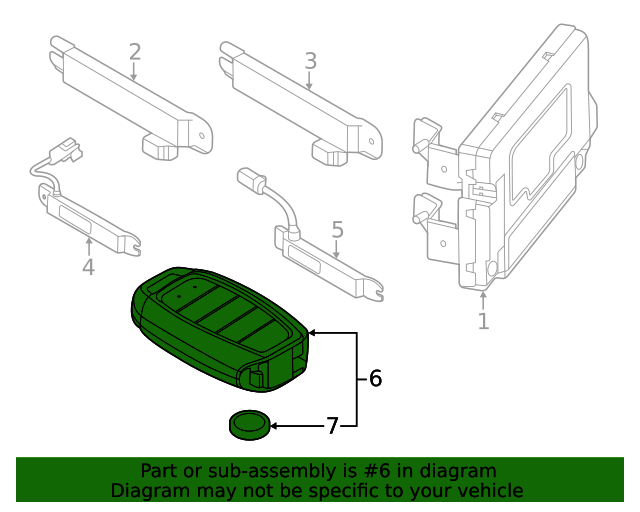 2
3
4
5
1
6
7

Part or sub-assembly is #6 in diagram
Diagram may not be specific to your vehicle