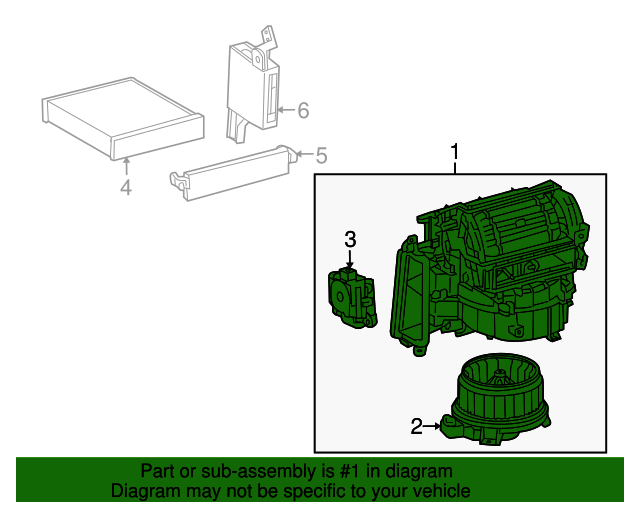 6
5
4
1
3
2
Part or sub-assembly is #1 in diagram
Diagram may not be specific to your vehicle