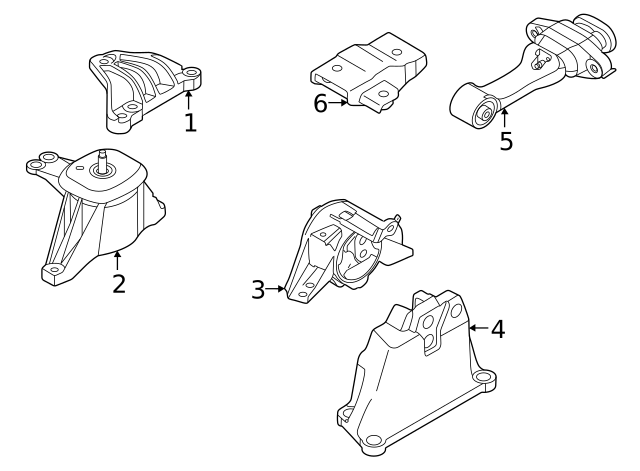 1
6
5
2
3
4