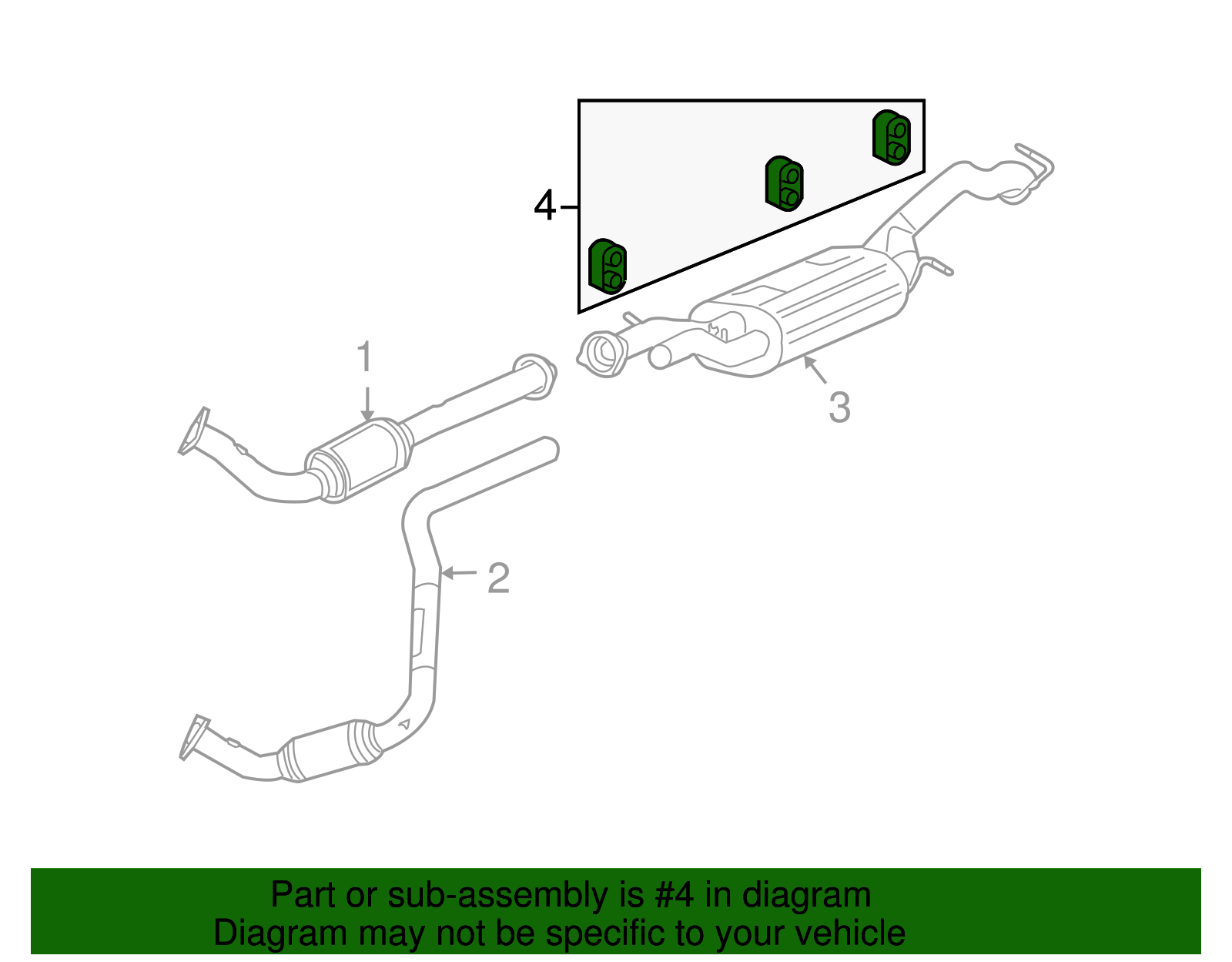 4
1
3
2
Part or sub-assembly is #4 in diagram
Diagram may not be specific to your vehicle